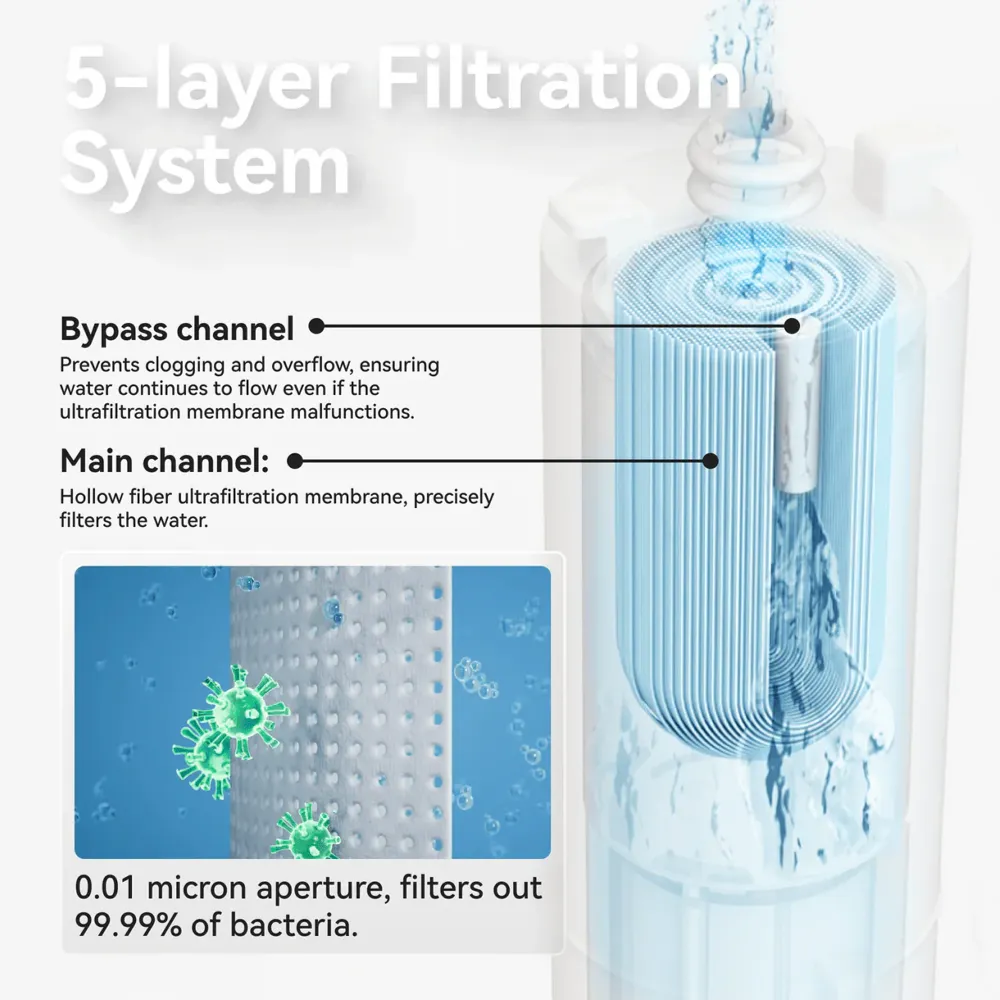 5-layer Filtration System

Bypass channel
Prevents clogging and overflow, ensuring water continues to flow even if the ultrafiltration membrane malfunctions.

Main channel:
Hollow fiber ultrafiltration membrane, precisely filters the water.

0.01 micron aperture, filters out 99.99% of bacteria.