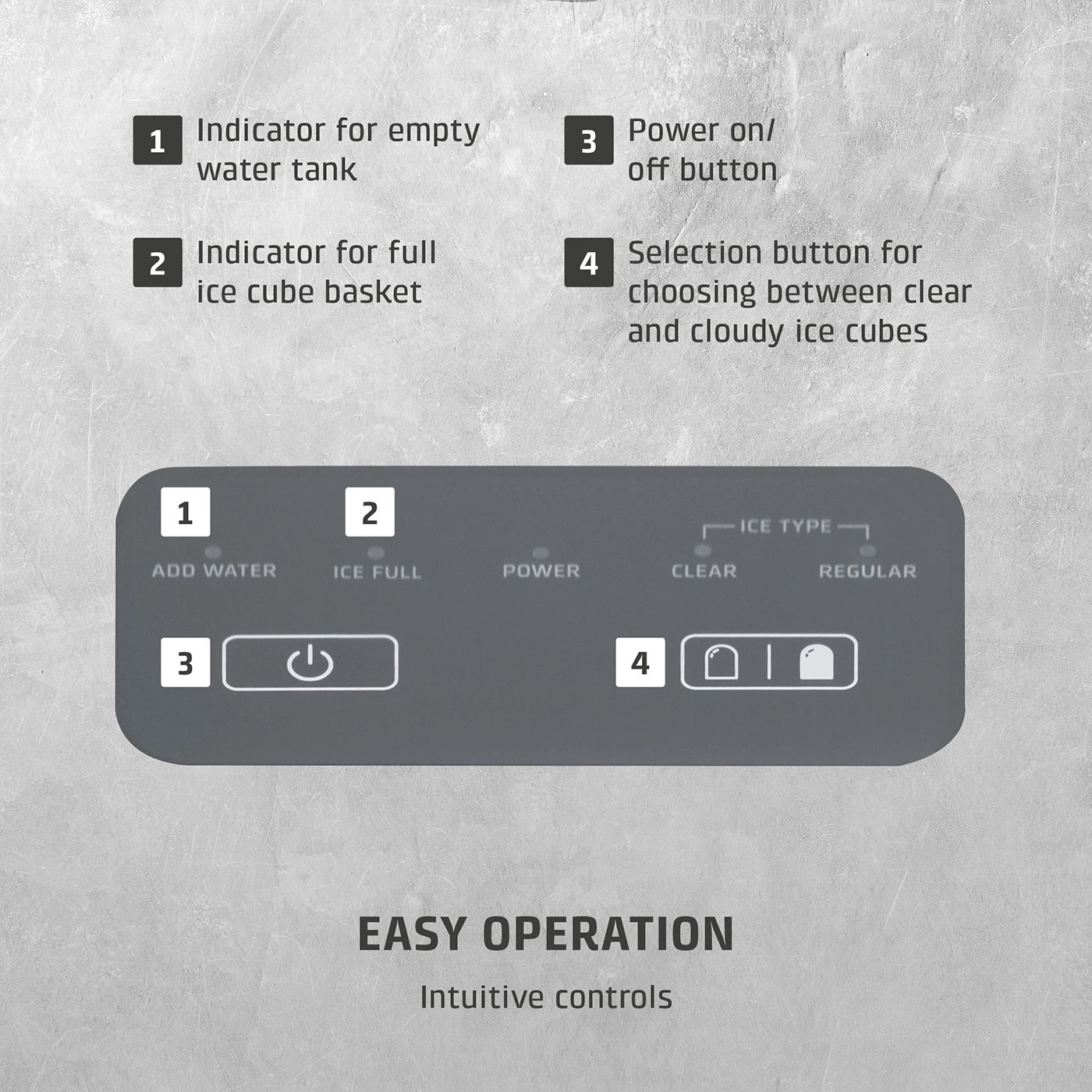 1 Indicator for empty water tank

2 Indicator for full ice cube basket

3 Power on/ off button

4 Selection button for choosing between clear and cloudy ice cubes

1

2

ADD WATER

ICE FULL

POWER

ICE TYPE

CLEAR

REGULAR

3

4

EASY OPERATION

Intuitive controls