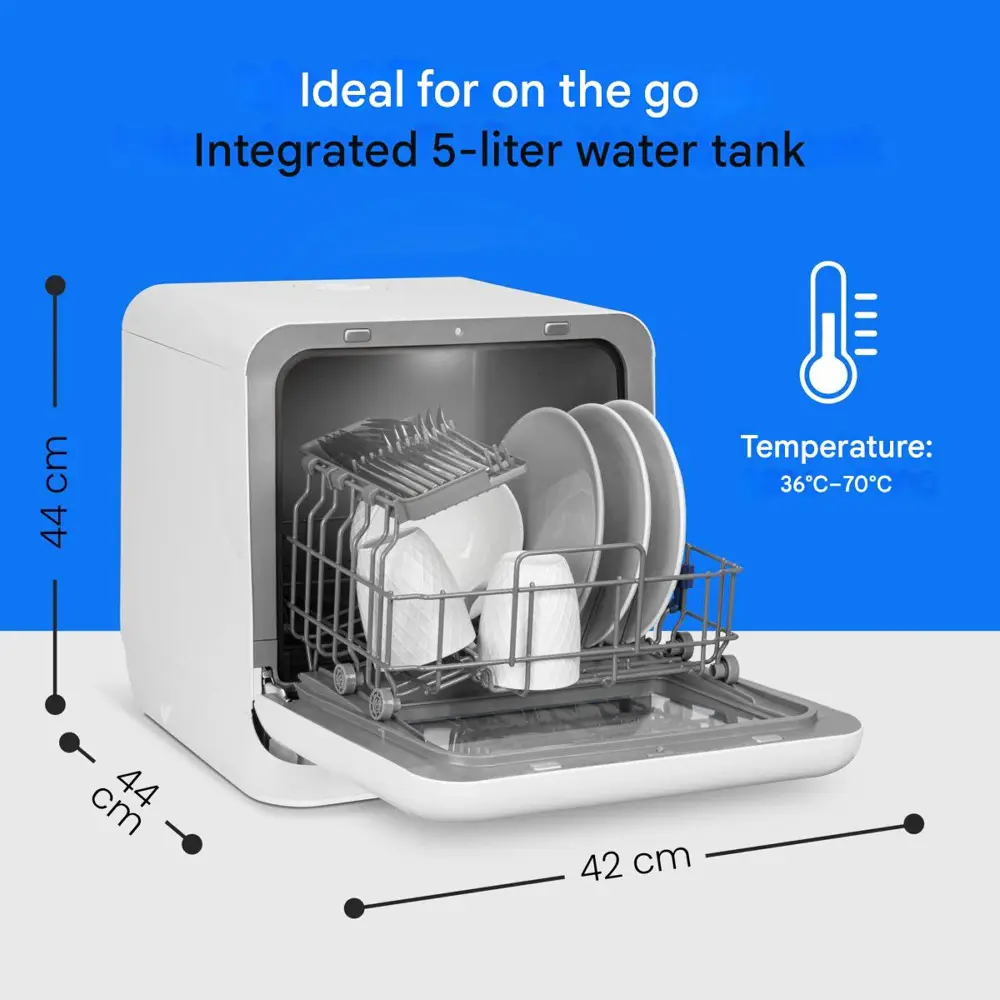 Ideal for on the go
Integrated 5-liter water tank

Temperature:
36°C–70°C

44 cm

44 cm

42 cm