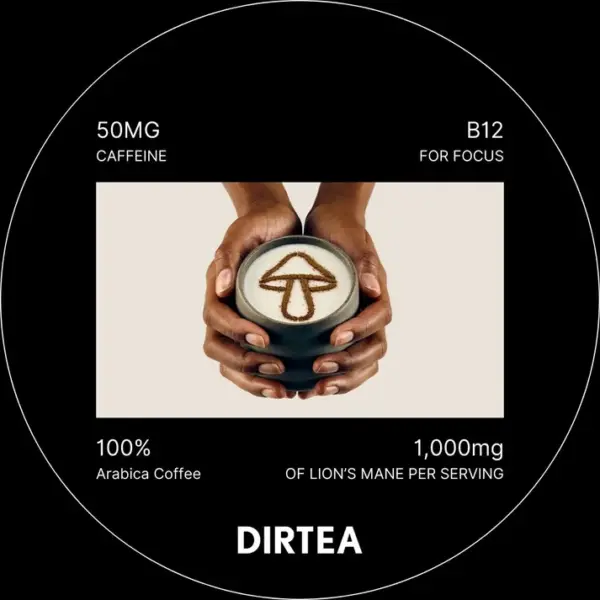 50MG
CAFFEINE

B12
FOR FOCUS

100%
Arabica Coffee

1,000mg
OF LION'S MANE PER SERVING

DIRTEA