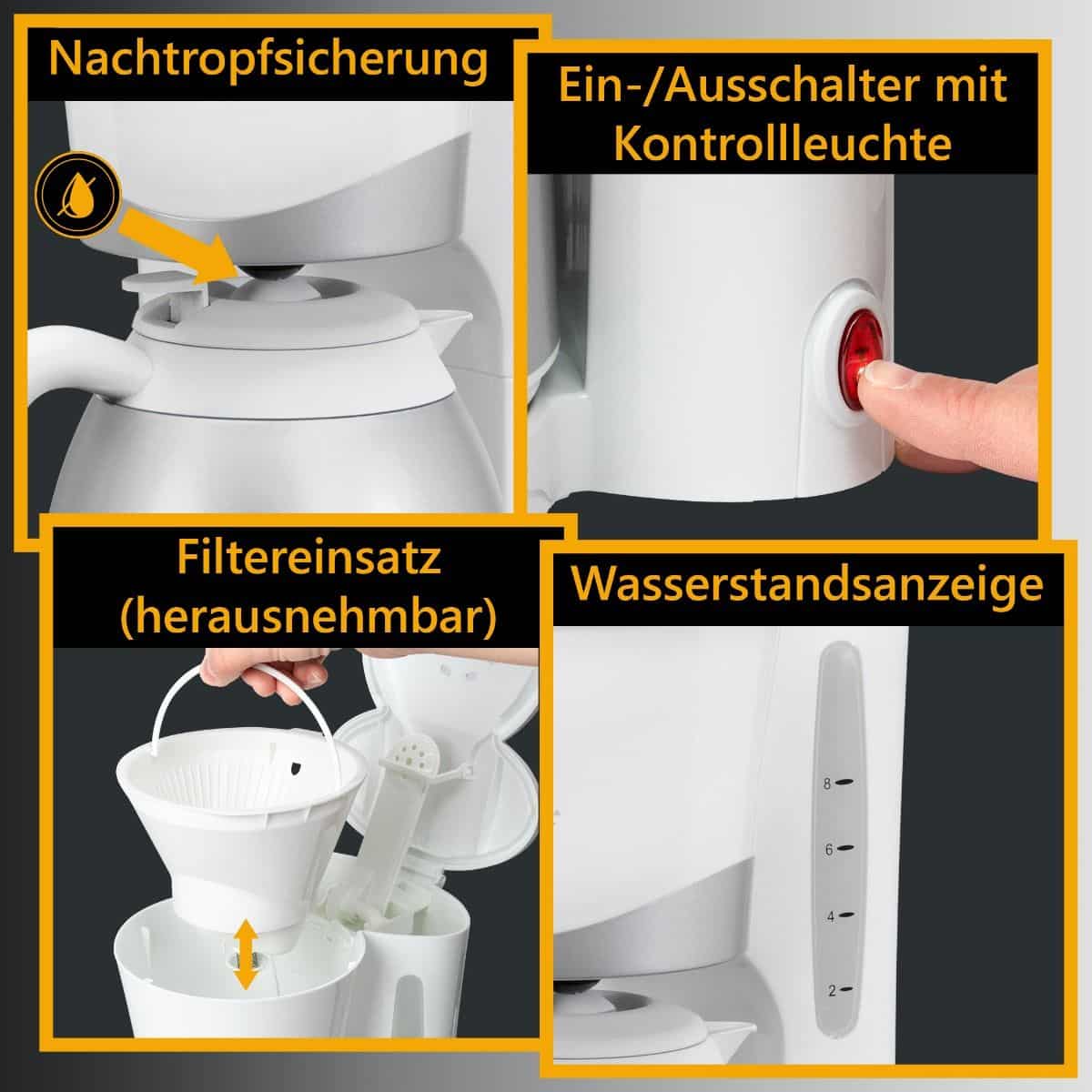 Nachtropfsicherung

Ein-/Ausschalter mit Kontrollleuchte

Filtereinsatz (herausnehmbar)

Wasserstandsanzeige

8
6
4
2