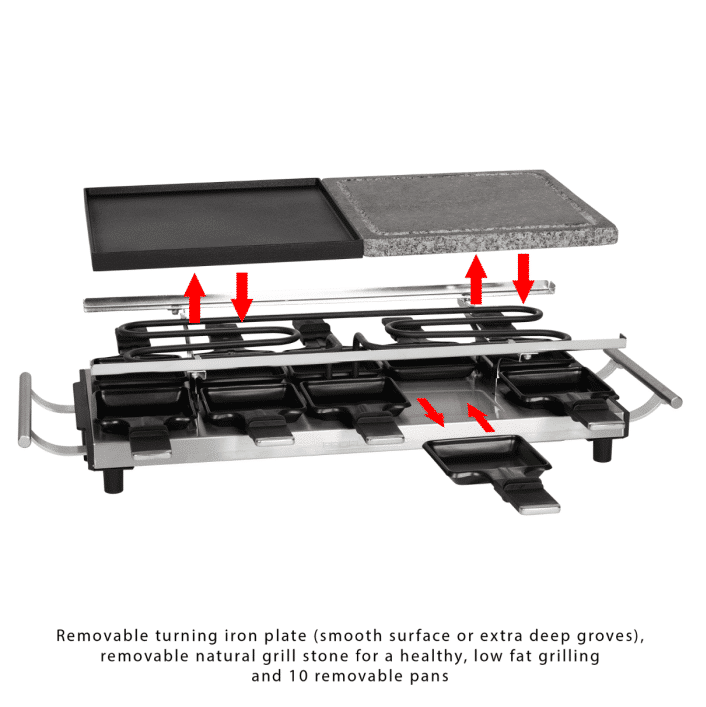 Removable turning iron plate (smooth surface or extra deep groves), removable natural grill stone for a healthy, low fat grilling and 10 removable pans